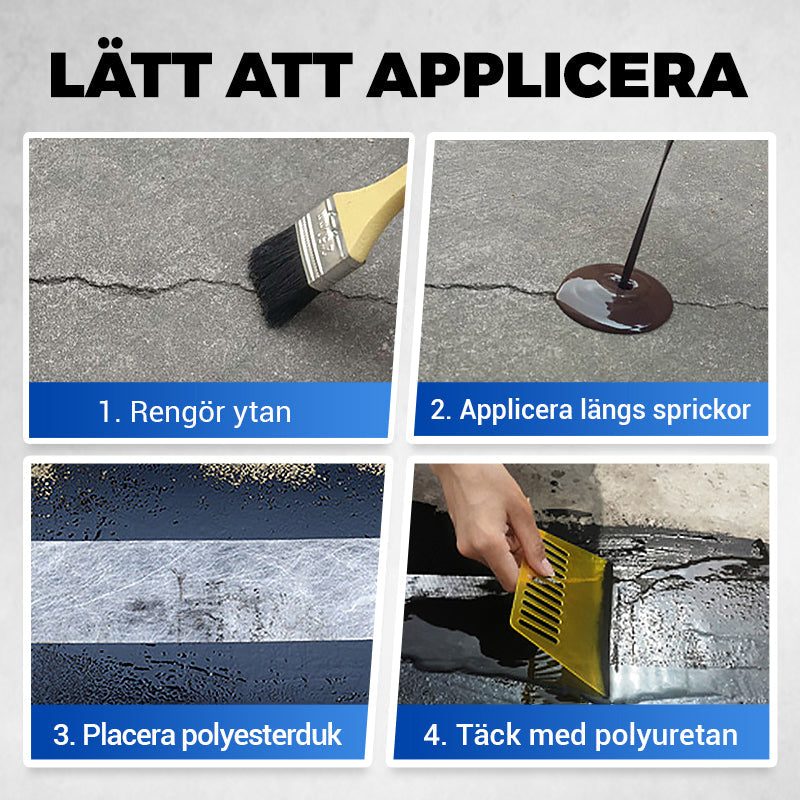 LÄTT ATT APPLICERA

1. Rengör ytan

2. Applicera längs sprickor

3. Placera polyesterduk

4. Täck med polyuretan